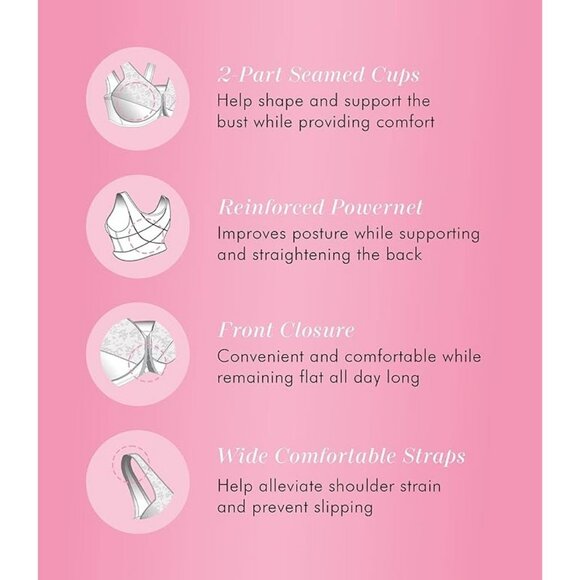 2-Part Seamed Cups
Help shape and support the bust while providing comfort

Reinforced Powernet
Improves posture while supporting and straightening the back

Front Closure
Convenient and comfortable while remaining flat all day long

Wide Comfortable Straps
Help alleviate shoulder strain and prevent slipping